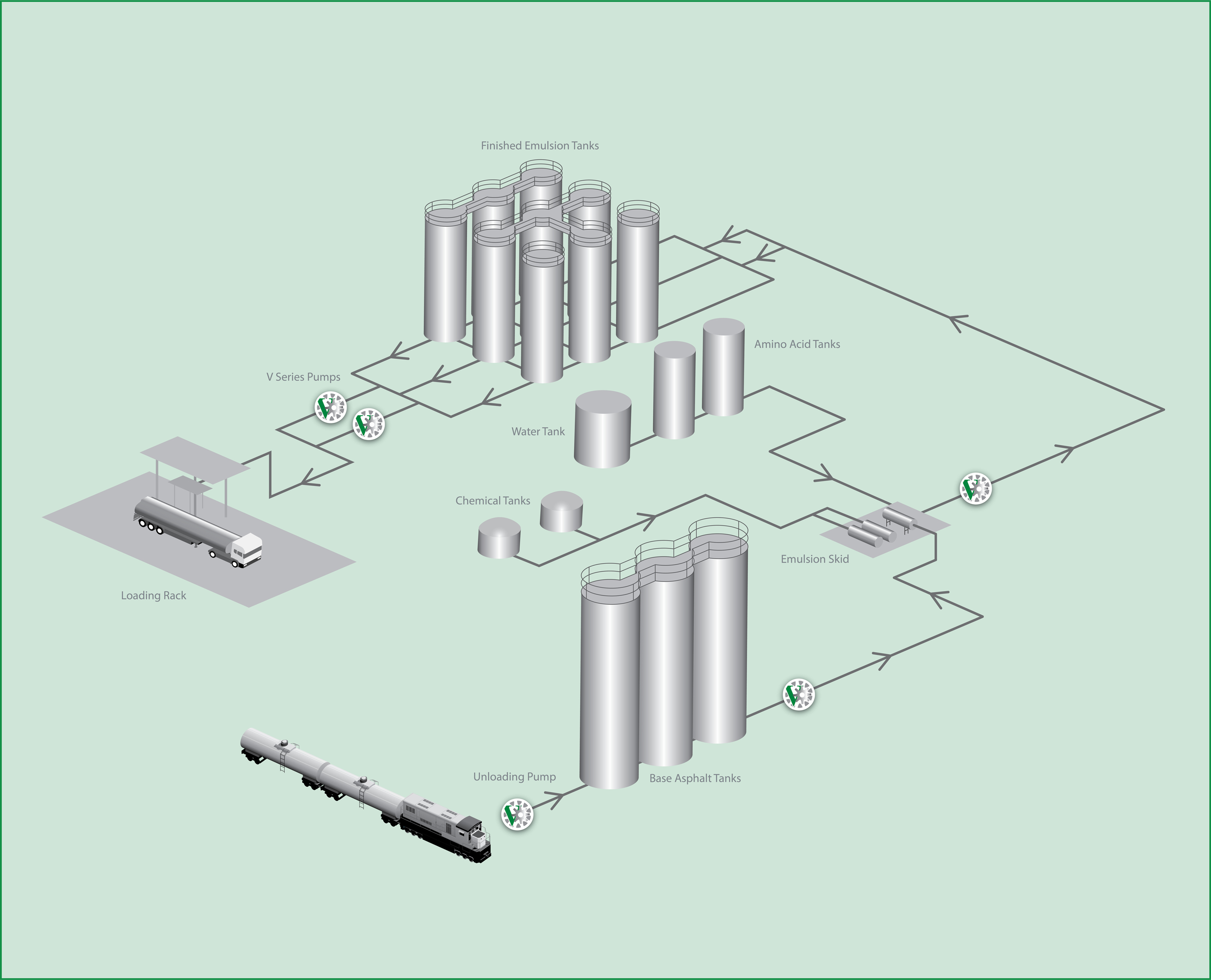 Finished Emulsion Tanks

Amino Acid Tanks

V Series Pumps

Water Tank

Chemical Tanks

Emulsion Skid

Loading Rack

Unloading Pump

Base Asphalt Tanks